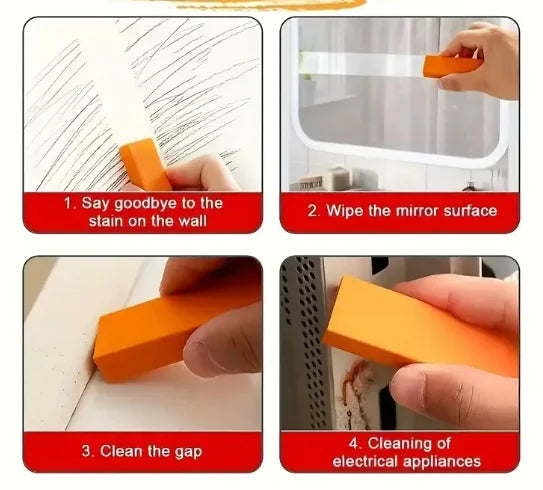 1. Say goodbye to the stain on the wall

2. Wipe the mirror surface

3. Clean the gap

4. Cleaning of electrical appliances