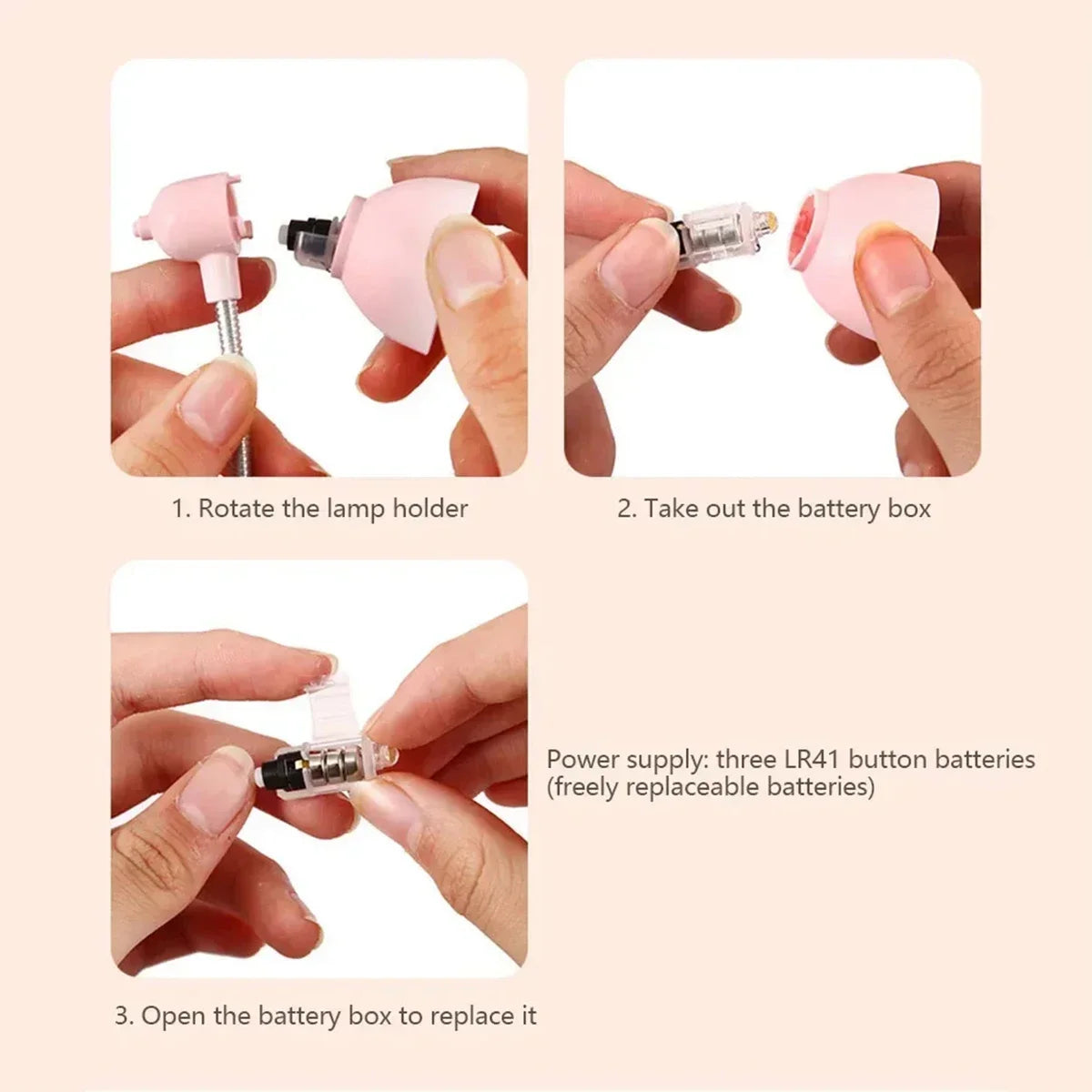 1. Rotate the lamp holder

2. Take out the battery box

Power supply: three LR41 button batteries (freely replaceable batteries)

3. Open the battery box to replace it