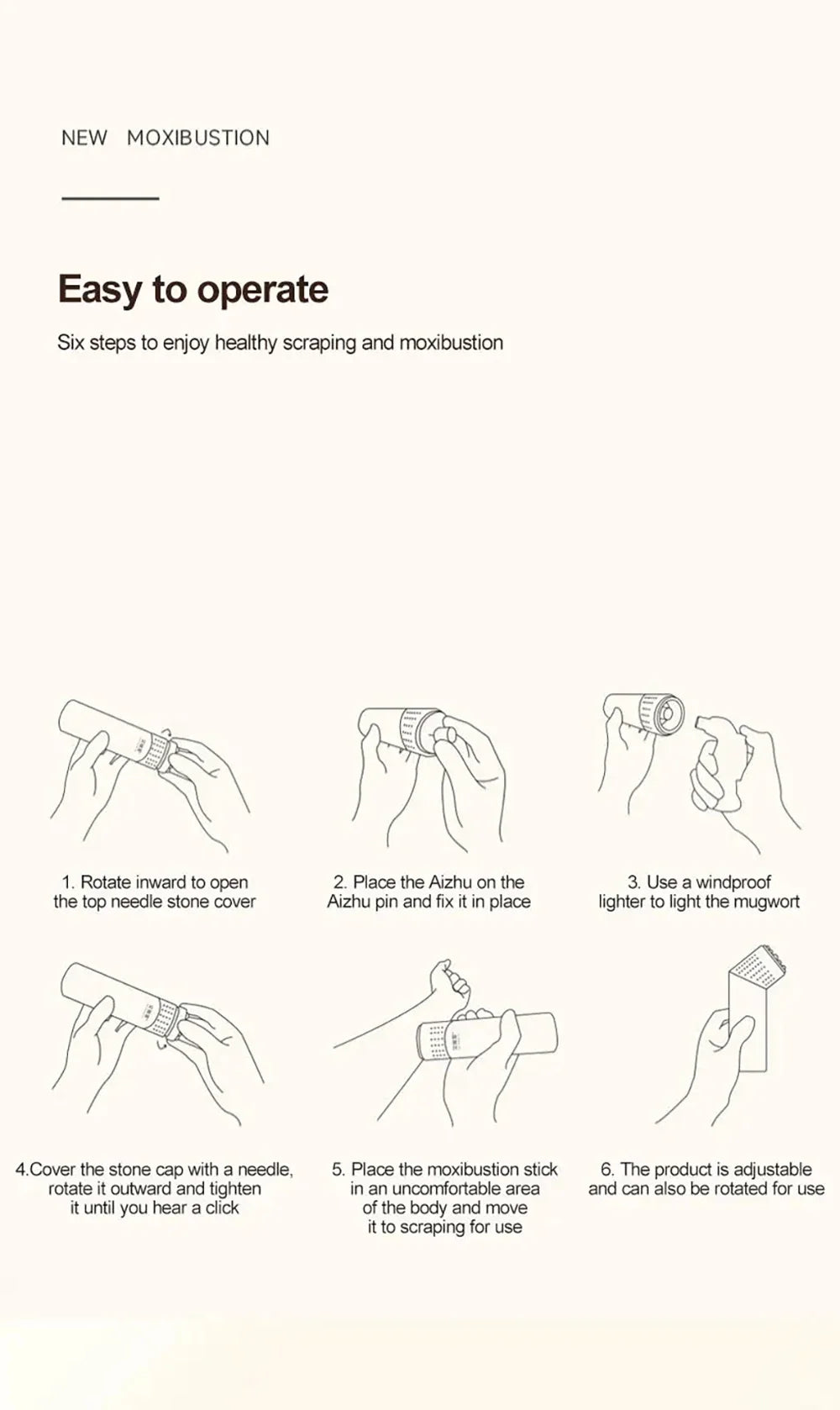 NEW MOXIBUSTION

Easy to operate

Six steps to enjoy healthy scraping and moxibustion

1. Rotate inward to open the top needle stone cover

2. Place the Aizhu on the Aizhu pin and fix it in place

3. Use a windproof lighter to light the mugwort

4.Cover the stone cap with a needle, rotate it outward and tighten it until you hear a click

5. Place the moxibustion stick in an uncomfortable area of the body and move it to scraping for use

6. The product is adjustable and can also be rotated for use