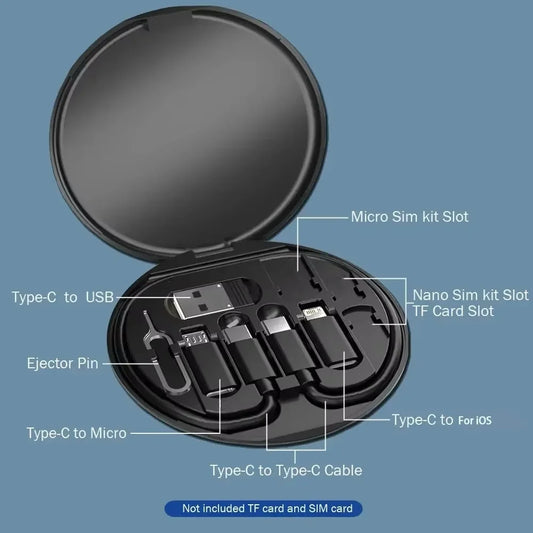 Micro Sim kit Slot

Type-C to USB

Nano Sim kit Slot
TF Card Slot

Ejector Pin

Type-C to For iOS

Type-C to Micro

Type-C to Type-C Cable

Not included TF card and SIM card