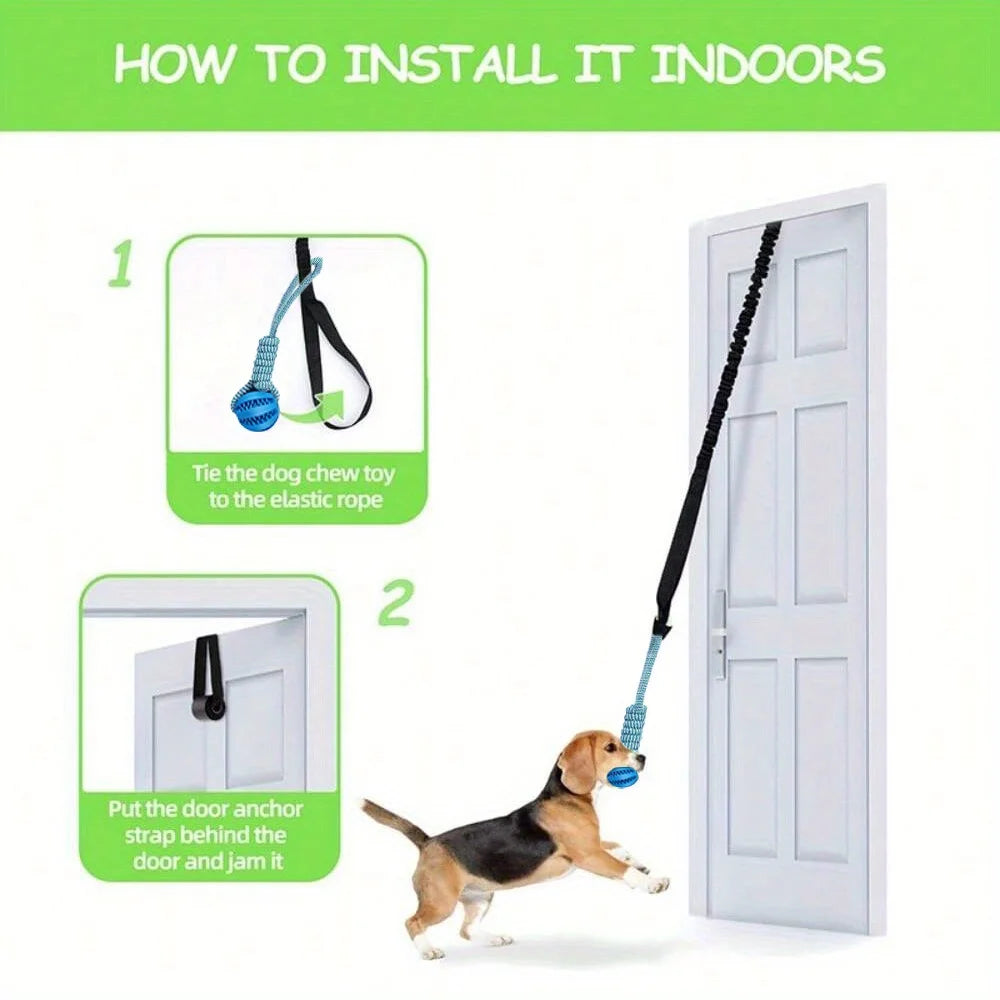 HOW TO INSTALL IT INDOORS

1

Tie the dog chew toy to the elastic rope

2

Put the door anchor strap behind the door and jam it