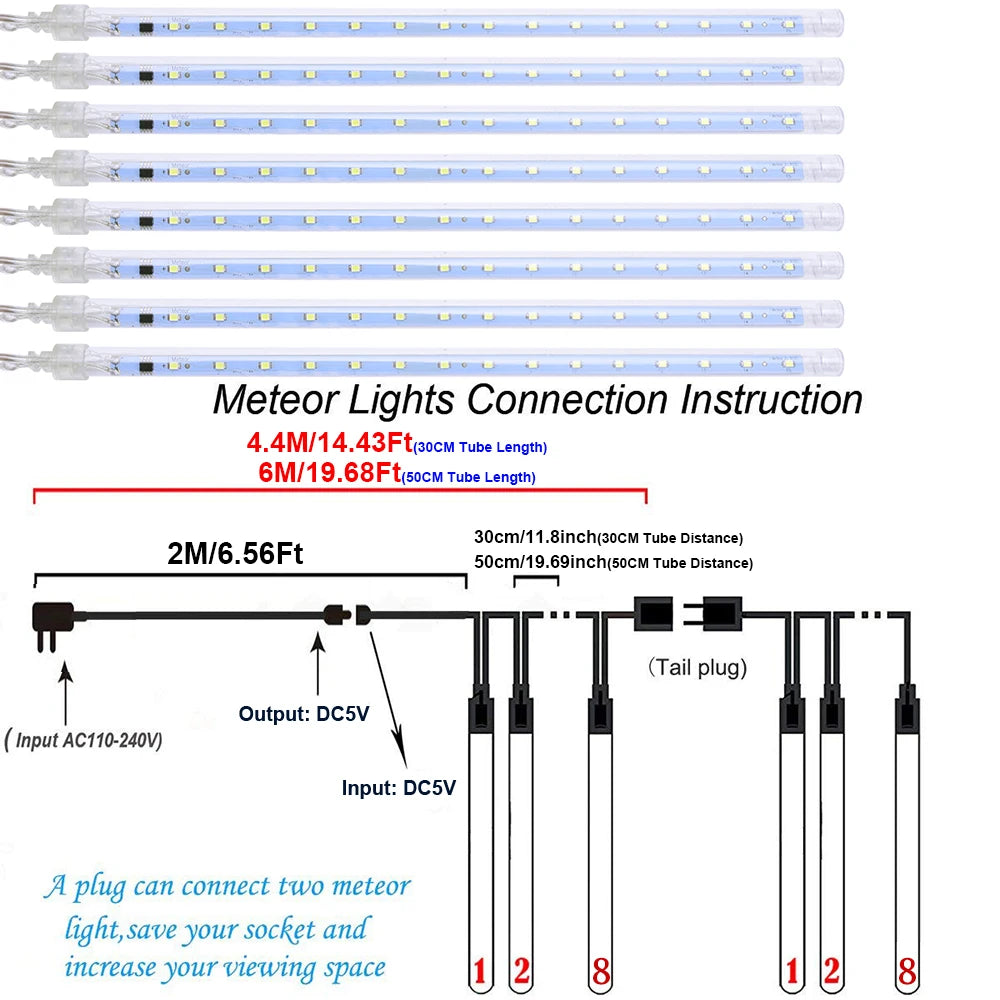 Meteor Lights Connection Instruction

4.4M/14.43Ft(30CM Tube Length)
6M/19.68Ft(50CM Tube Length)

2M/6.56Ft

30cm/11.8inch(30CM Tube Distance)
50cm/19.69inch(50CM Tube Distance)

(Tail plug)

( Input AC110-240V)

Output: DC5V

Input: DC5V

A plug can connect two meteor light,save your socket and increase your viewing space

1 2 8 1 2 8