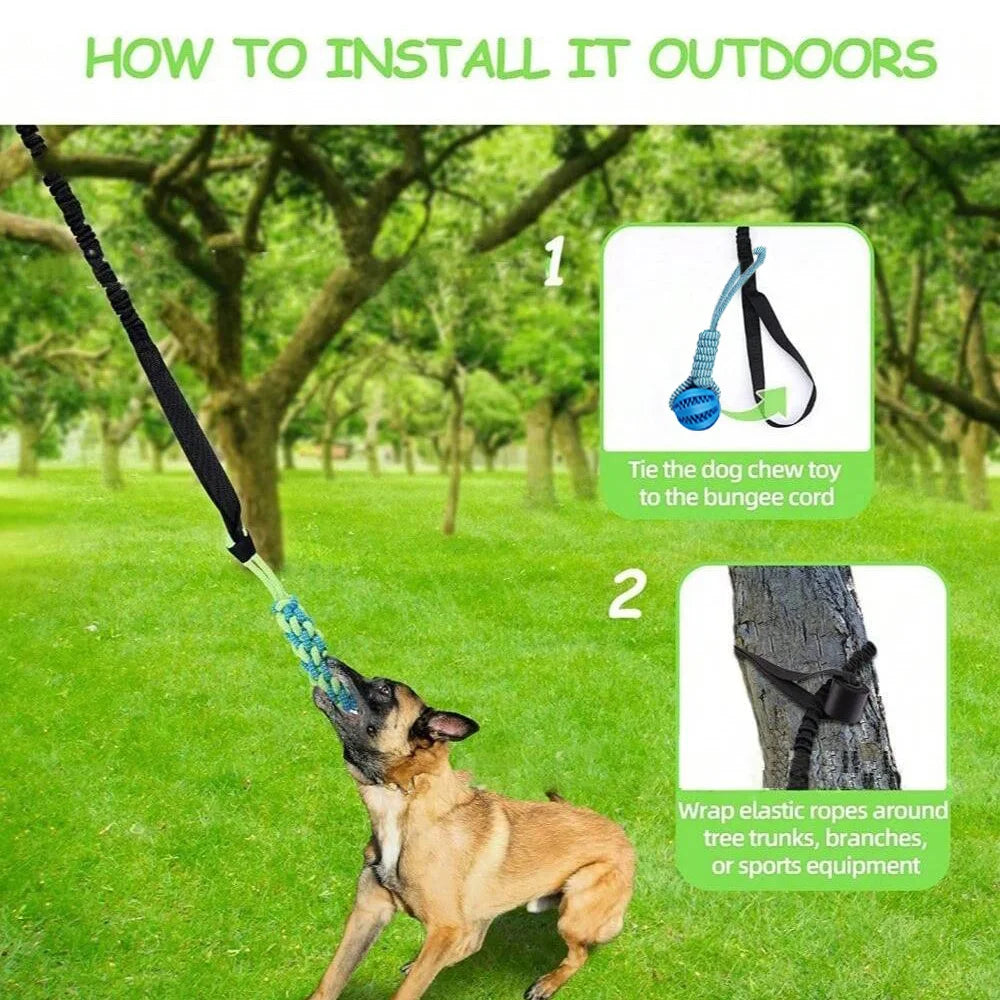 HOW TO INSTALL IT OUTDOORS

1

Tie the dog chew toy to the bungee cord

2

Wrap elastic ropes around tree trunks, branches, or sports equipment