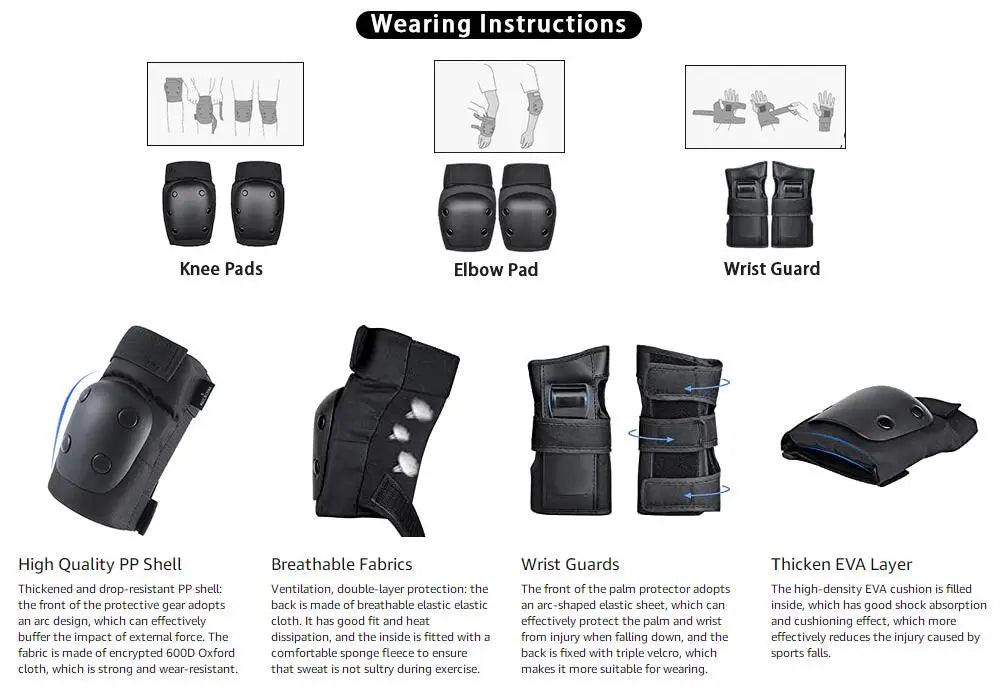 Wearing Instructions

Knee Pads

Elbow Pad

Wrist Guard

High Quality PP Shell

Thickened and drop-resistant PP shell: the front of the protective gear adopts an arc design, which can effectively buffer the impact of external force. The fabric is made of encrypted 600D Oxford cloth, which is strong and wear-resistant.

Breathable Fabrics

Ventilation, double-layer protection: the back is made of breathable elastic elastic cloth. It has good fit and heat dissipation, and the inside is fitted with a comfortable sponge fleece to ensure that sweat is not sultry during exercise.

Wrist Guards

The front of the palm protector adopts an arc-shaped elastic sheet, which can effectively protect the palm and wrist from injury when falling down, and the back is fixed with triple velcro, which makes it more suitable for wearing.

Thicken EVA Layer

The high-density EVA cushion is filled inside, which has good shock absorption and cushioning effect, which more effectively reduces the injury caused by sports falls.