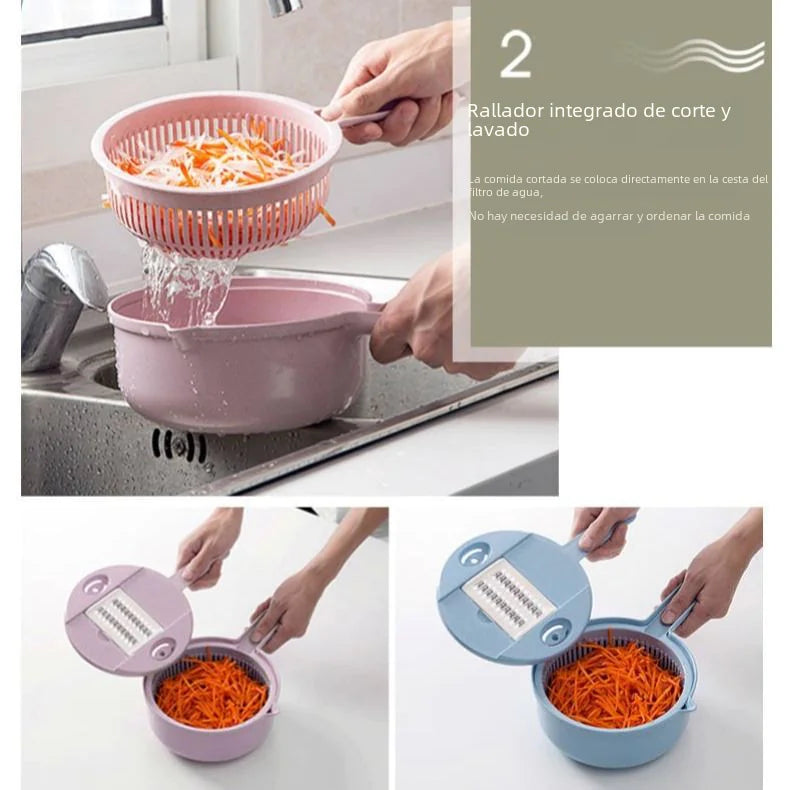 2

Rallador integrado de corte y lavado

La comida cortada se coloca directamente en la cesta del filtro de agua,

No hay necesidad de agarrar y ordenar la comida