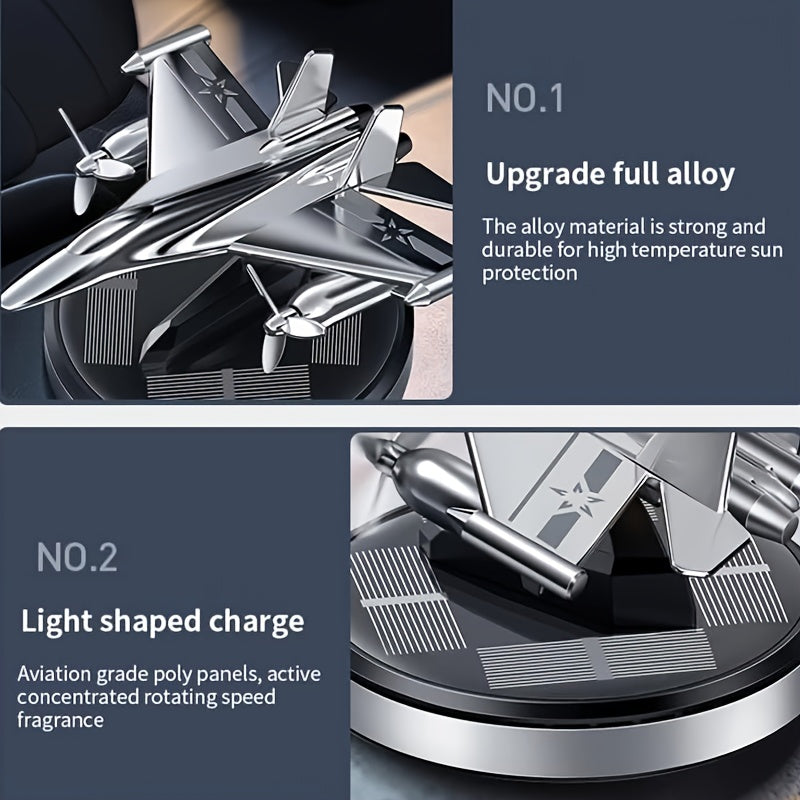 NO.1

Upgrade full alloy

The alloy material is strong and durable for high temperature sun protection

NO.2

Light shaped charge

Aviation grade poly panels, active concentrated rotating speed fragrance