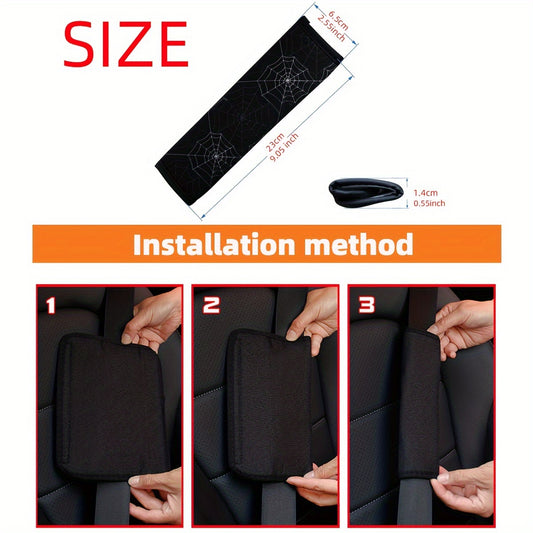 SIZE

6.5cm
2.55inch

23cm
9.05 inch

1.4cm
0.55inch

Installation method

1

2

3