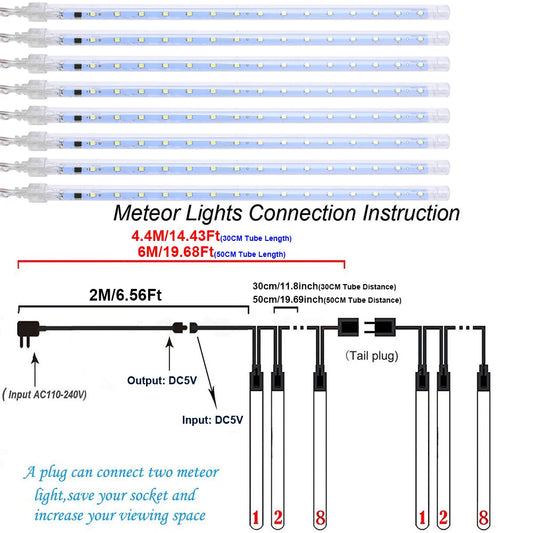 Meteor Lights Connection Instruction

4.4M/14.43Ft(30CM Tube Length)
6M/19.68Ft(50CM Tube Length)

2M/6.56Ft

30cm/11.8inch(30CM Tube Distance)
50cm/19.69inch(50CM Tube Distance)

(Tail plug)

( Input AC110-240V)

Output: DC5V

Input: DC5V

A plug can connect two meteor light,save your socket and increase your viewing space

1 2 8 1 2 8